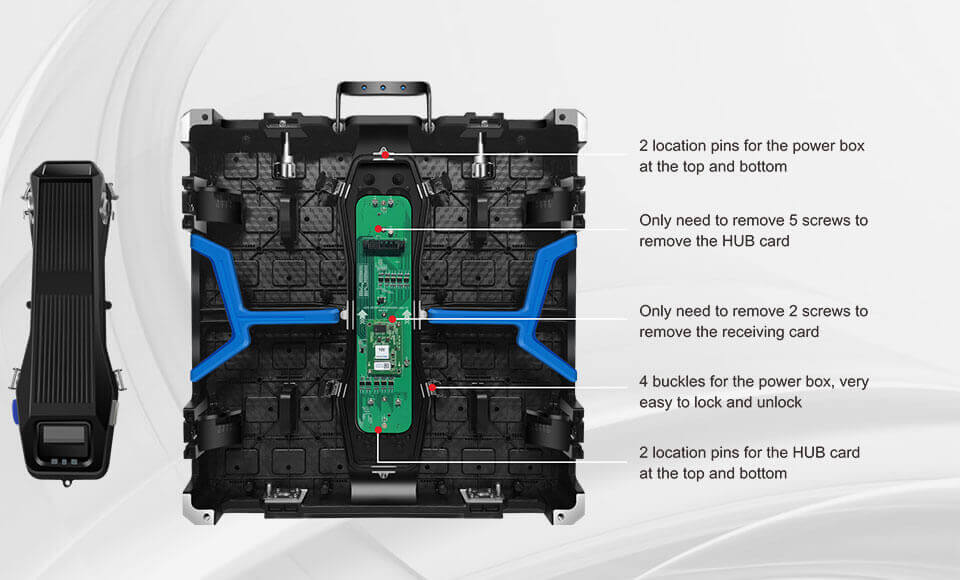 2 location pins for the power box at the top and bottom

Only need to remove 5 screws to remove the HUB card

Only need to remove 2 screws to remove the receiving card

4 buckles for the power box, very easy to lock and unlock

2 location pins for the HUB card at the top and bottom