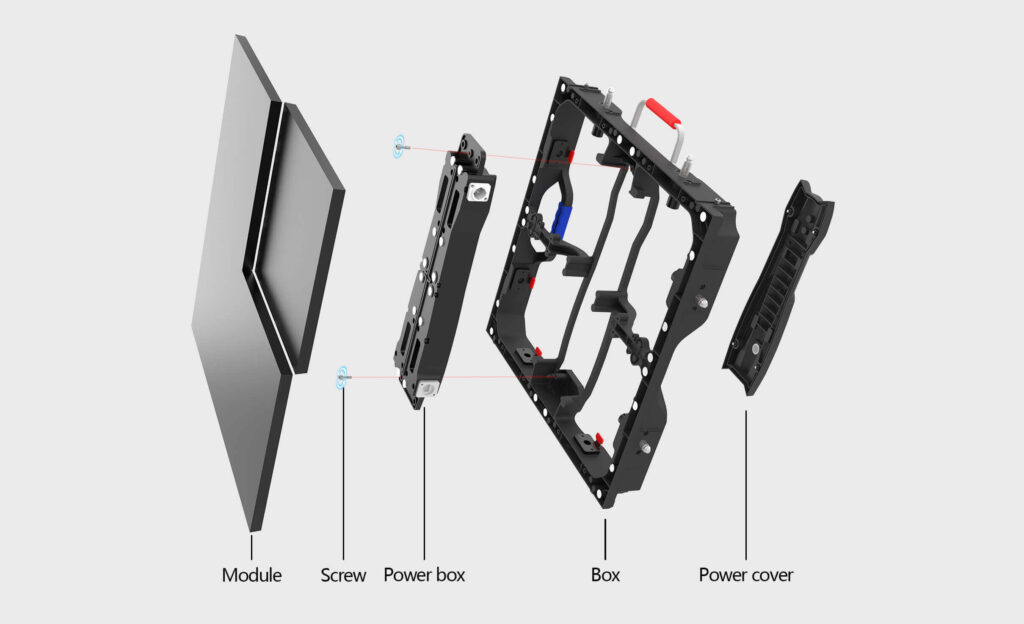 Module Screw Power box Box Power cover