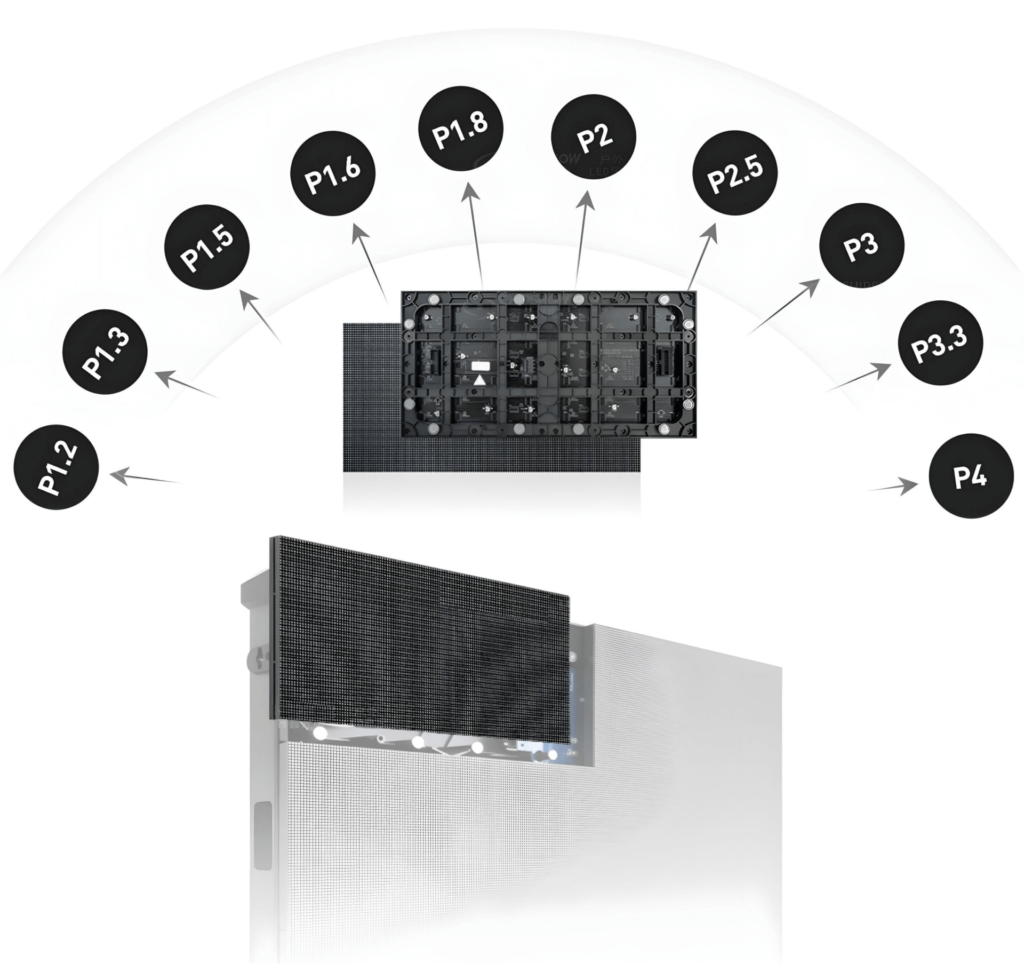 P1.2
P1.3
P1.5
P1.6
P1.8
P2
P2.5
P3
P3.3
P4