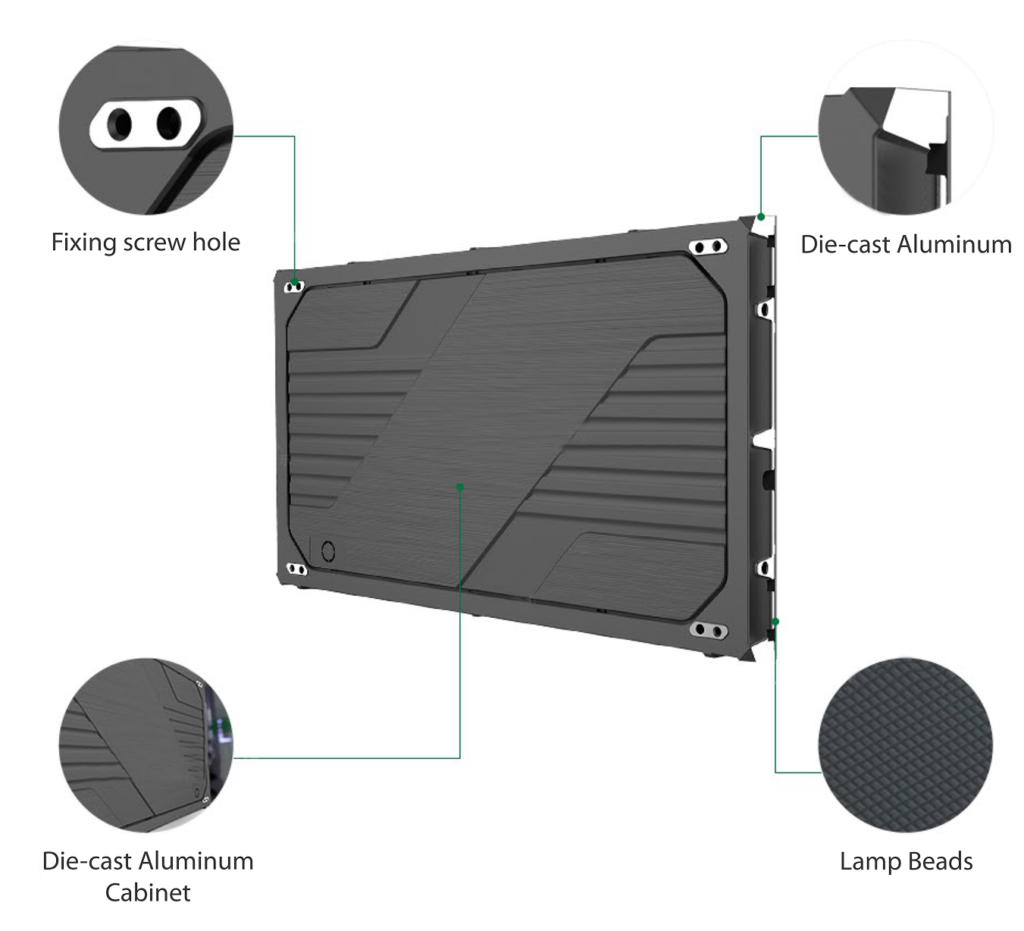 Fixing screw hole

Die-cast Aluminum

Die-cast Aluminum Cabinet

Lamp Beads